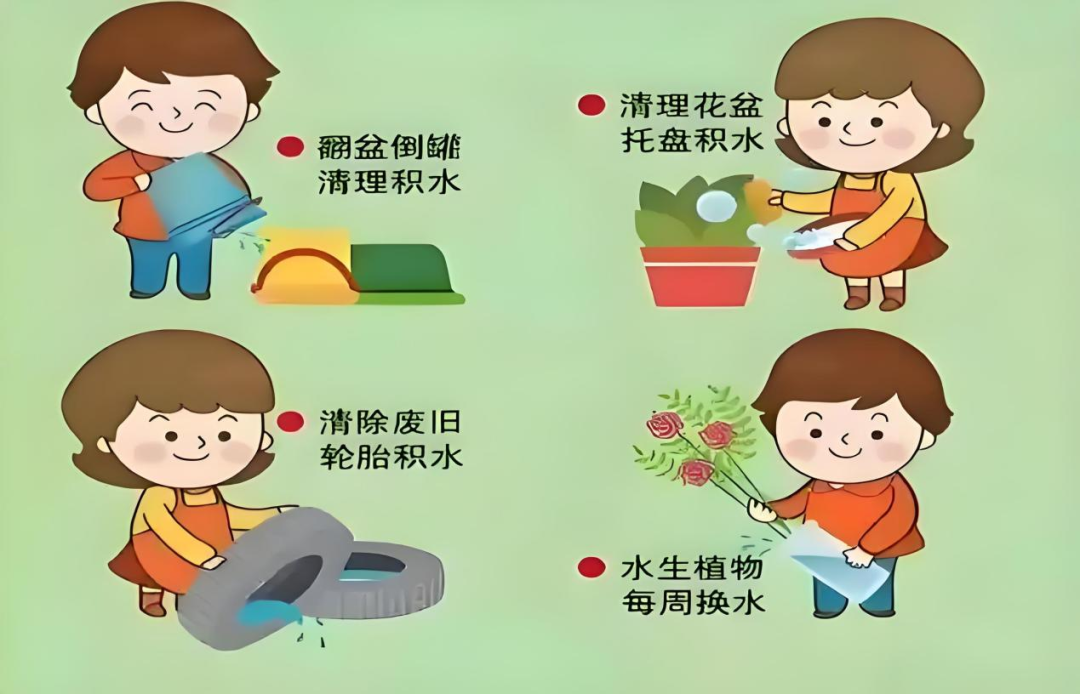 翻盆倒罐
清理积水

清理花盆
托盘积水

清除废旧
轮胎积水

水生植物
每周换水